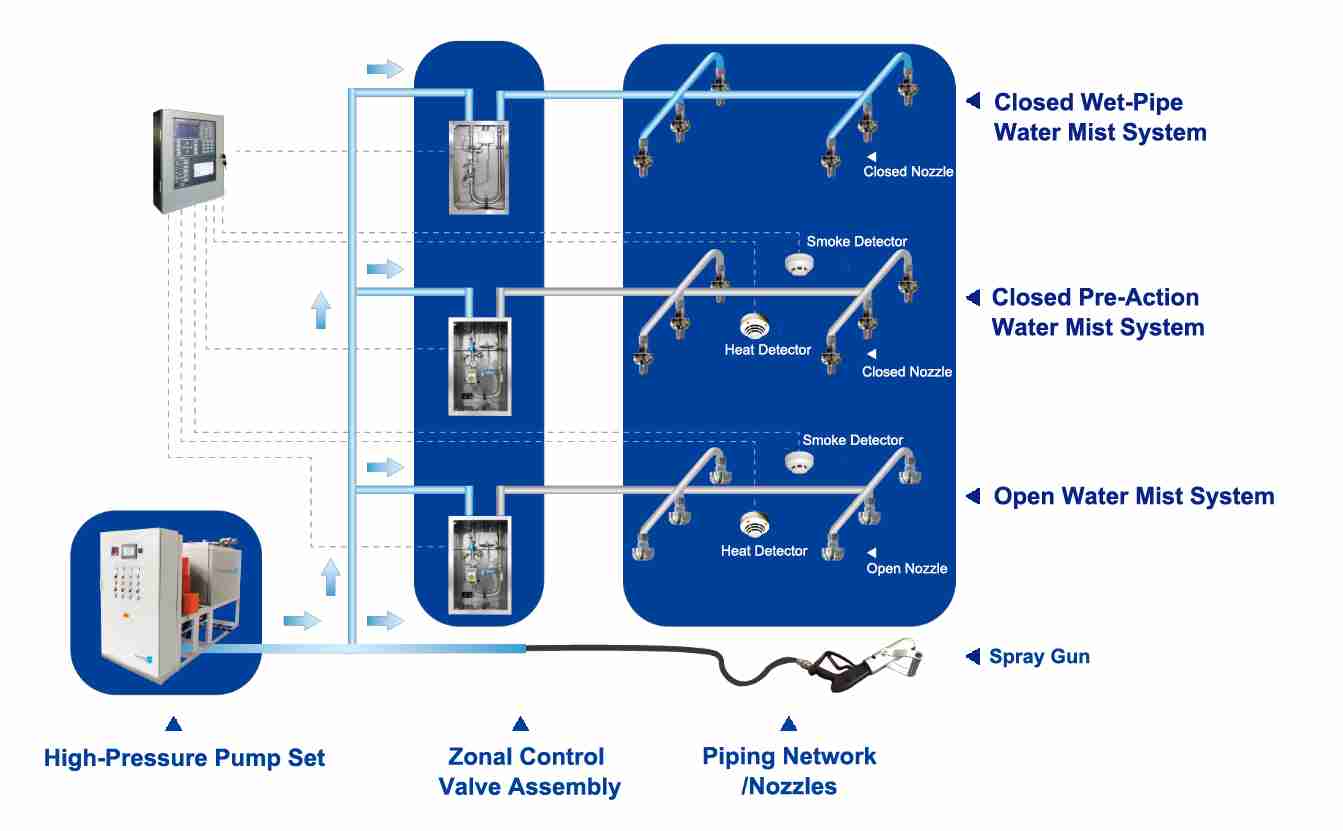 Closed Wet-Pipe Water Mist System

Closed Nozzle

Smoke Detector

Closed Pre-Action Water Mist System

Heat Detector

Closed Nozzle

Smoke Detector

Open Water Mist System

Heat Detector

Open Nozzle

Spray Gun

High-Pressure Pump Set

Zonal Control Valve Assembly

Piping Network /Nozzles